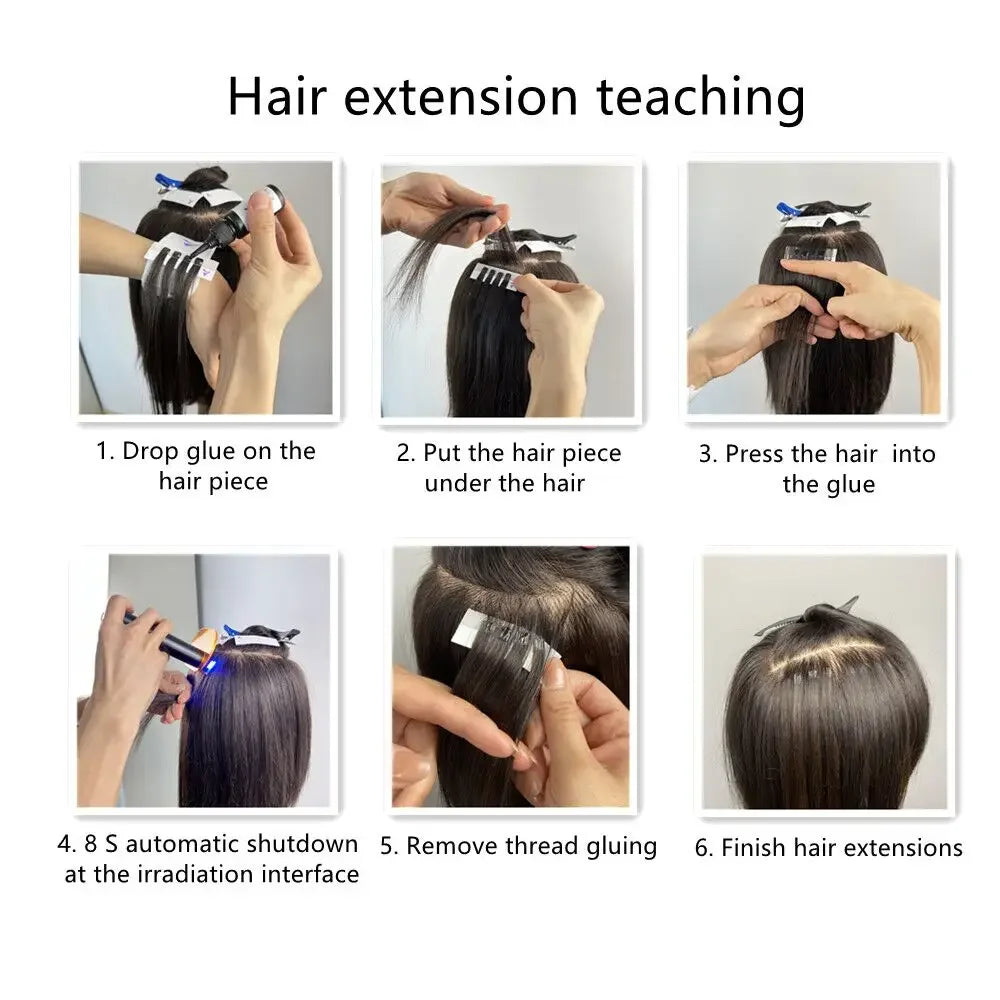 Hair extension teaching

1. Drop glue on the hair piece

2. Put the hair piece under the hair

3. Press the hair into the glue

4. 8 S automatic shutdown at the irradiation interface

5. Remove thread gluing

6. Finish hair extensions